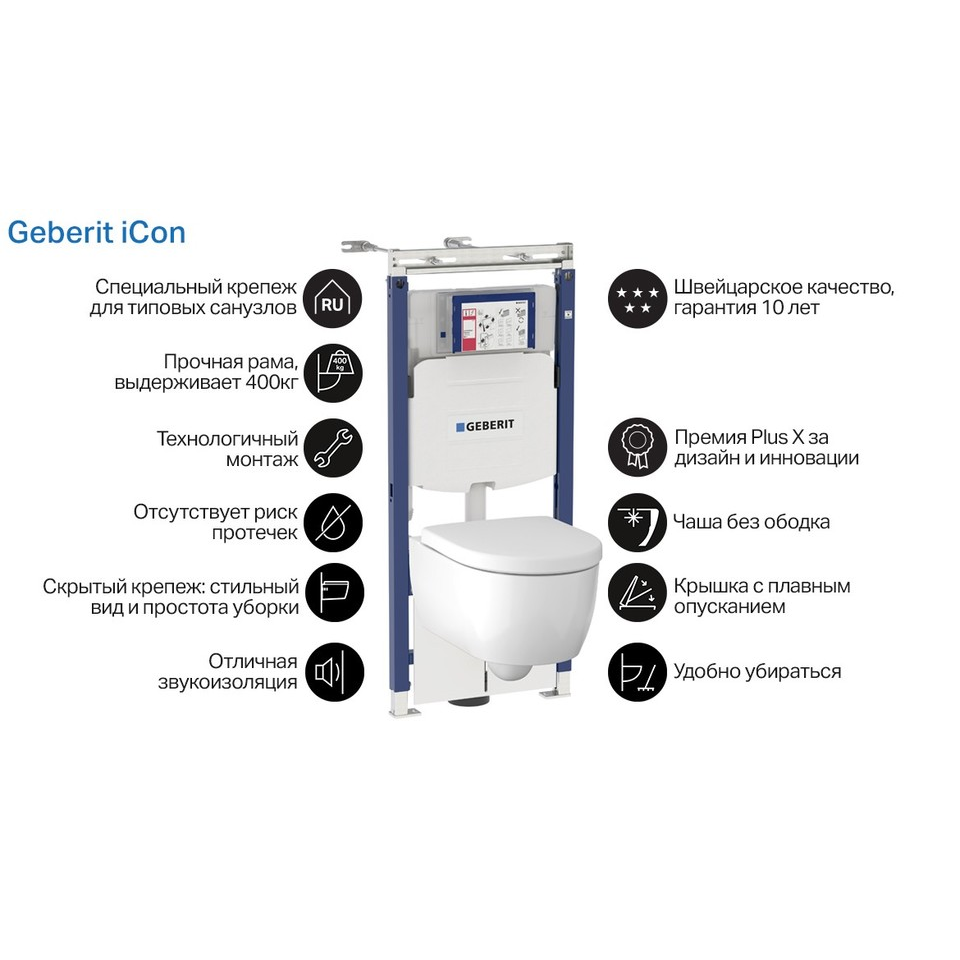 Geberit iCon

Специальный крепеж для типовых санузлов

RU

Прочная рама, выдерживает 400кг

400 kg

Технологичный монтаж

Отсутствует риск протечек

Скрытый крепеж: стильный вид и простота уборки

Отличная звукоизоляция

GEBERIT

Швейцарское качество, гарантия 10 лет

Премия Plus X за дизайн и инновации

Чаша без ободка

Крышка с плавным опусканием

Удобно убираться