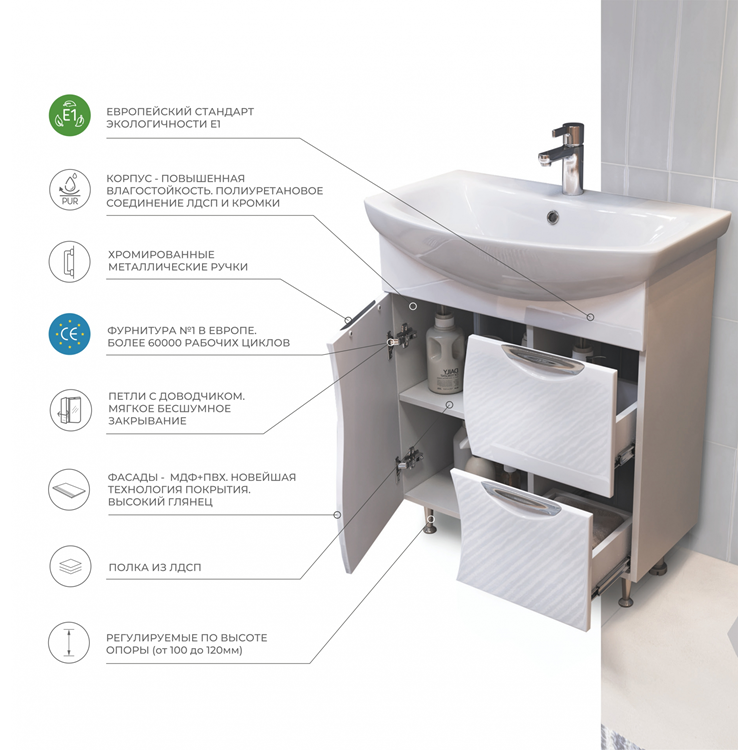 E1

ЕВРОПЕЙСКИЙ СТАНДАРТ ЭКОЛОГИЧНОСТИ Е1

PUR

КОРПУС - ПОВЫШЕННАЯ ВЛАГОСТОЙКОСТЬ. ПОЛИУРЕТАНОВОЕ СОЕДИНЕНИЕ ЛДСП И КРОМКИ

ХРОМИРОВАННЫЕ МЕТАЛЛИЧЕСКИЕ РУЧКИ

CE

ФУРНИТУРА №1 В ЕВРОПЕ. БОЛЕЕ 60000 РАБОЧИХ ЦИКЛОВ

ПЕТЛИ С ДОВОДЧИКОМ. МЯГКОЕ БЕСШУМНОЕ ЗАКРЫВАНИЕ

ФАСАДЫ - МДФ+ПВХ. НОВЕЙШАЯ ТЕХНОЛОГИЯ ПОКРЫТИЯ. ВЫСОКИЙ ГЛЯНЕЦ

ПОЛКА ИЗ ЛДСП

РЕГУЛИРУЕМЫЕ ПО ВЫСОТЕ ОПОРЫ (от 100 до 120мм)

DAILY