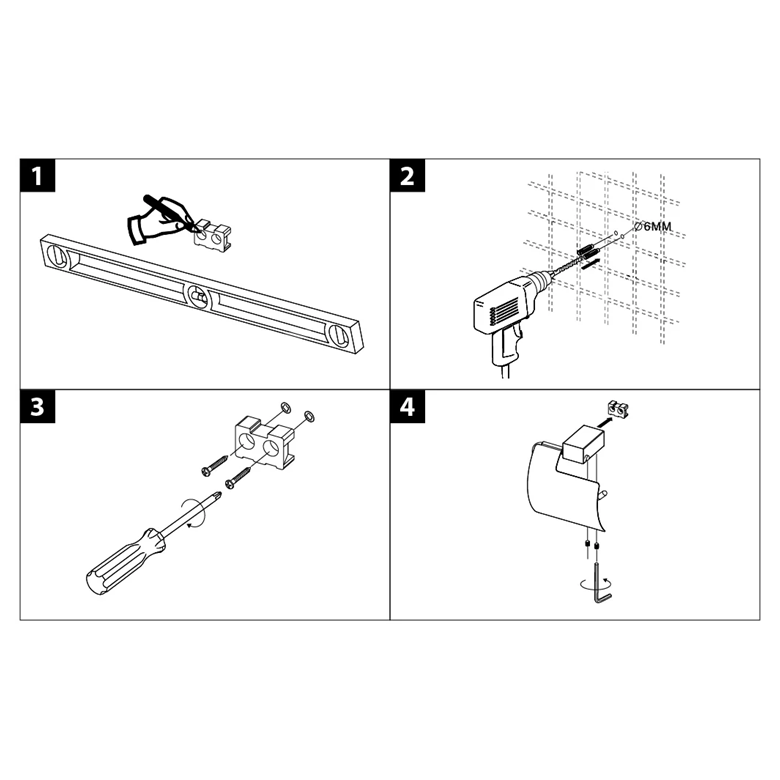 1

2

∅6MM

3

4