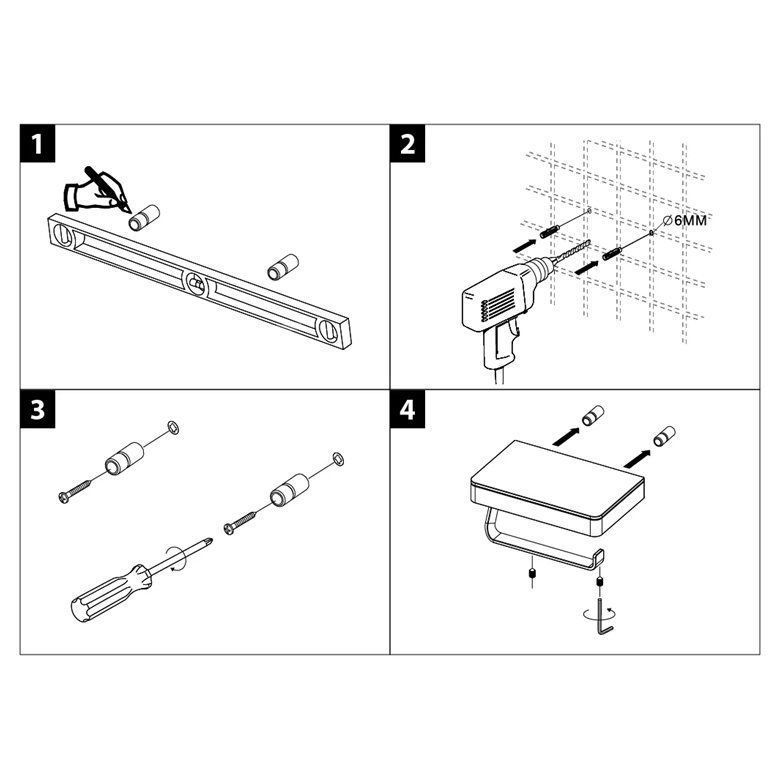 1

2

∅6MM

3

4