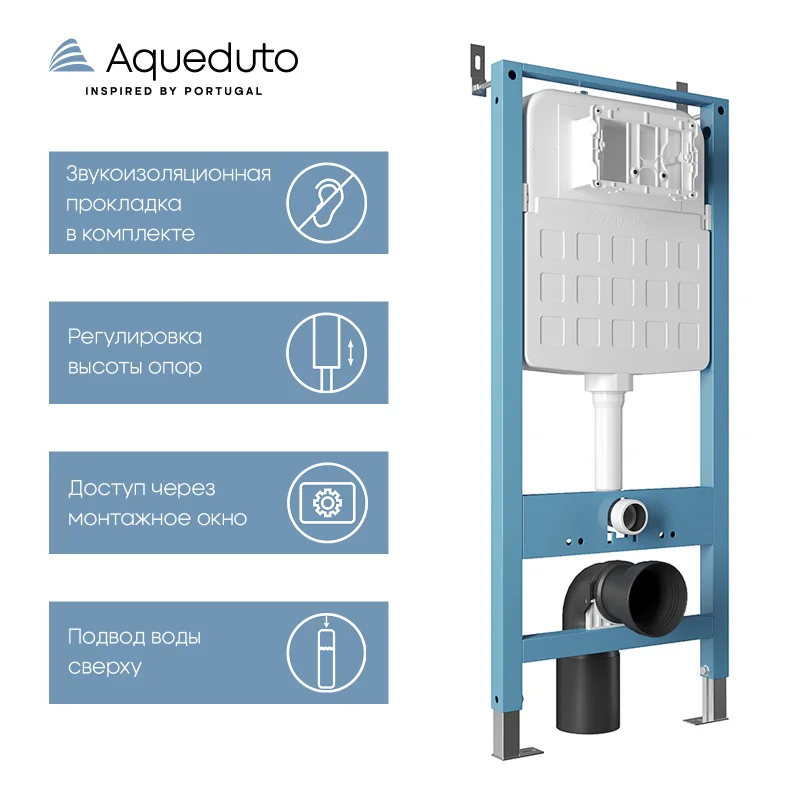 Aqueduto
INSPIRED BY PORTUGAL

Звукоизоляционная прокладка в комплекте

Регулировка высоты опор

Доступ через монтажное окно

Подвод воды сверху

Aqueduto