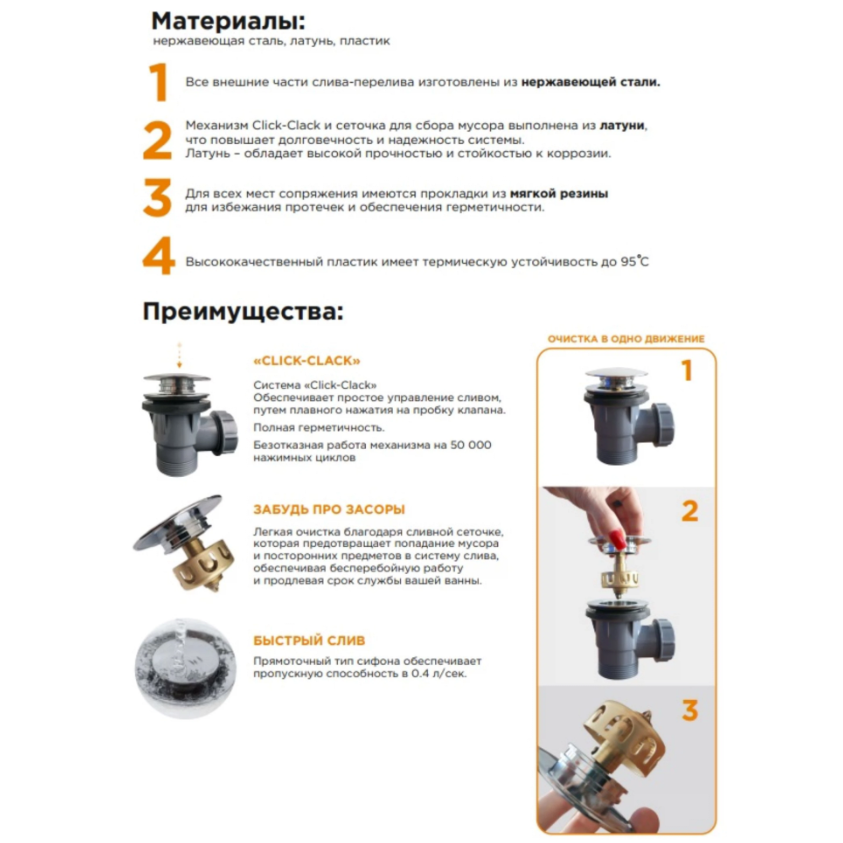 Материалы:
нержавеющая сталь, латунь, пластик

1 Все внешние части слива-перелива изготовлены из нержавеющей стали.

2 Механизм Click-Clack и сеточка для сбора мусора выполнена из латуни, что повышает долговечность и надежность системы. Латунь – обладает высокой прочностью и стойкостью к коррозии.

3 Для всех мест сопряжения имеются прокладки из мягкой резины для избежания протечек и обеспечения герметичности.

4 Высококачественный пластик имеет термическую устойчивость до 95°C

Преимущества:

«CLICK-CLACK»
Система «Click-Clack»
Обеспечивает простое управление сливом, путем плавного нажатия на пробку клапана.
Полная герметичность.
Безотказная работа механизма на 50 000 нажимных циклов

ЗАБУДЬ ПРО ЗАСОРЫ
Легкая очистка благодаря сливной сеточке, которая предотвращает попадание мусора и посторонних предметов в систему слива, обеспечивая бесперебойную работу и продлевая срок службы вашей ванны.

БЫСТРЫЙ СЛИВ
Прямоточный тип сифона обеспечивает пропускную способность в 0.4 л/сек.

ОЧИСТКА В ОДНО ДВИЖЕНИЕ
1
2
3